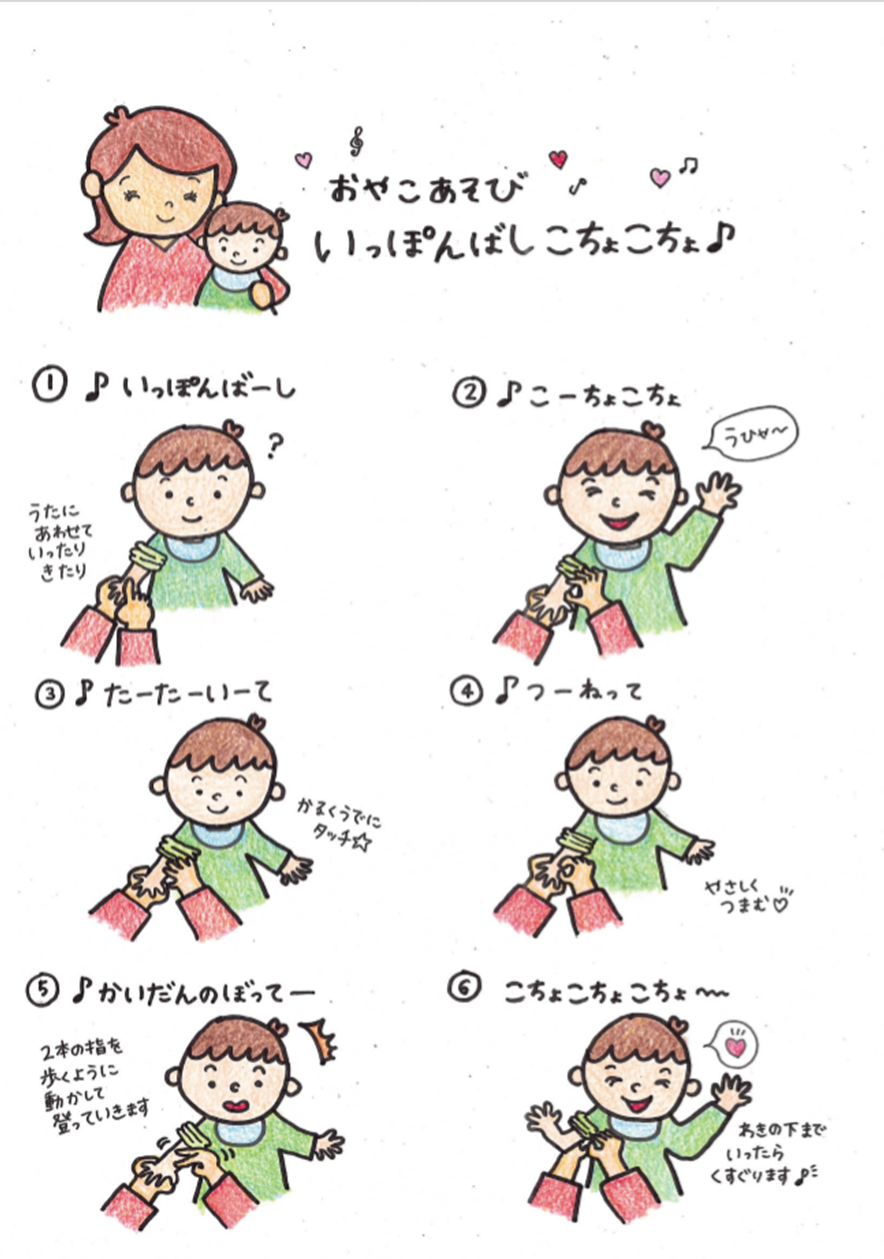 おやこあそび
いっぽんばしこちょこちょ♪

① ♪いっぽんばーし

?

うたに あわせて いったり きたり

② ♪こーちょこちょ

うひゃ〜

③ ♪たーたーいーて

かるくうでに タッチ☆

④ ♪つーねって

やさしく つまむ♡

⑤ ♪かいだんのぼってー

2本の指を 歩くように 動かして 登っていきます

⑥ こちょこちょこちょ〜〜

わきの下まで いったら くすぐります♪